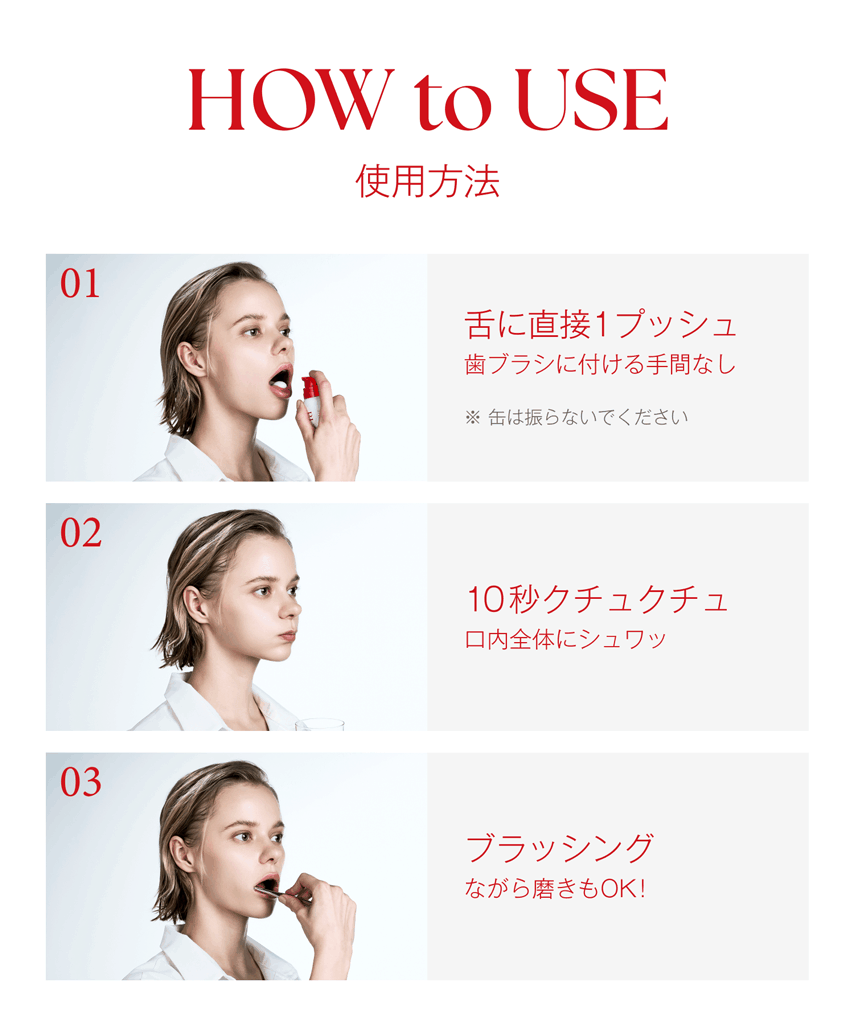 HOW to USE
使用方法

01

舌に直接1プッシュ
歯ブラシに付ける手間なし

※ 缶は振らないでください

02

10秒クチュクチュ
口内全体にシュワッ

03

ブラッシング
ながら磨きもOK!